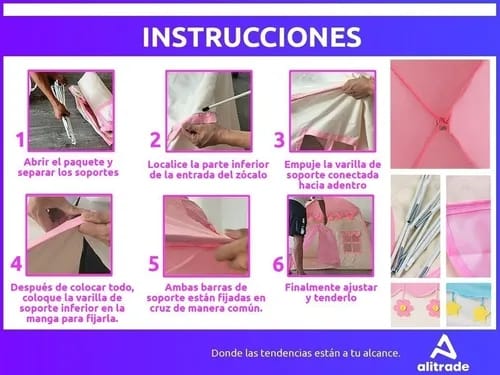 INSTRUCCIONES

1
Abrir el paquete y separar los soportes

2
Localice la parte inferior de la entrada del zócalo

3
Empuje la varilla de soporte conectada hacia adentro

4
Después de colocar todo, coloque la varilla de soporte inferior en la manga para fijarla.

5
Ambas barras de soporte están fijadas en cruz de manera común.

6
Finalmente ajustar y tenderlo

Donde las tendencias están a tu alcance.

alitrade